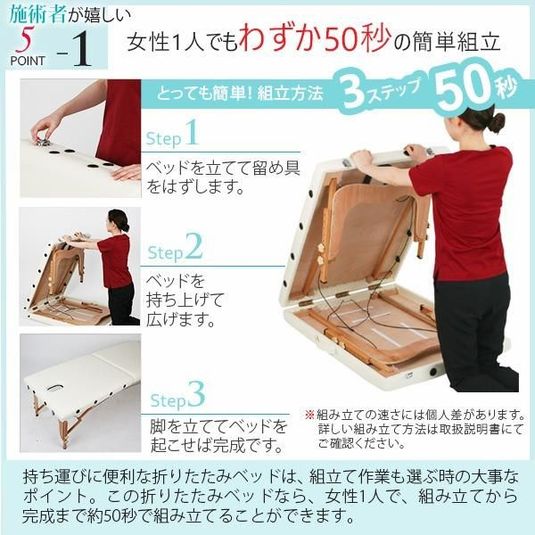 施術者が嬉しい
5 POINT -1

女性1人でもわずか50秒の簡単組立

とっても簡単！組立方法 3ステップ 50秒

Step1
ベッドを立てて留め具をはずします。

Step2
ベッドを持ち上げて広げます。

Step3
脚を立ててベッドを起こせば完成です。

※組み立ての速さには個人差があります。詳しい組み立て方法は取扱説明書にてご確認ください。

持ち運びに便利な折りたたみベッドは、組立て作業も選ぶ時の大事なポイント。この折りたたみベッドなら、女性1人で、組み立てから完成まで約50秒で組み立てることができます。